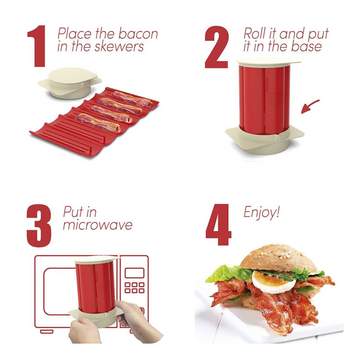 1 Place the bacon in the skewers

2 Roll it and put it in the base

3 Put in microwave

4 Enjoy!